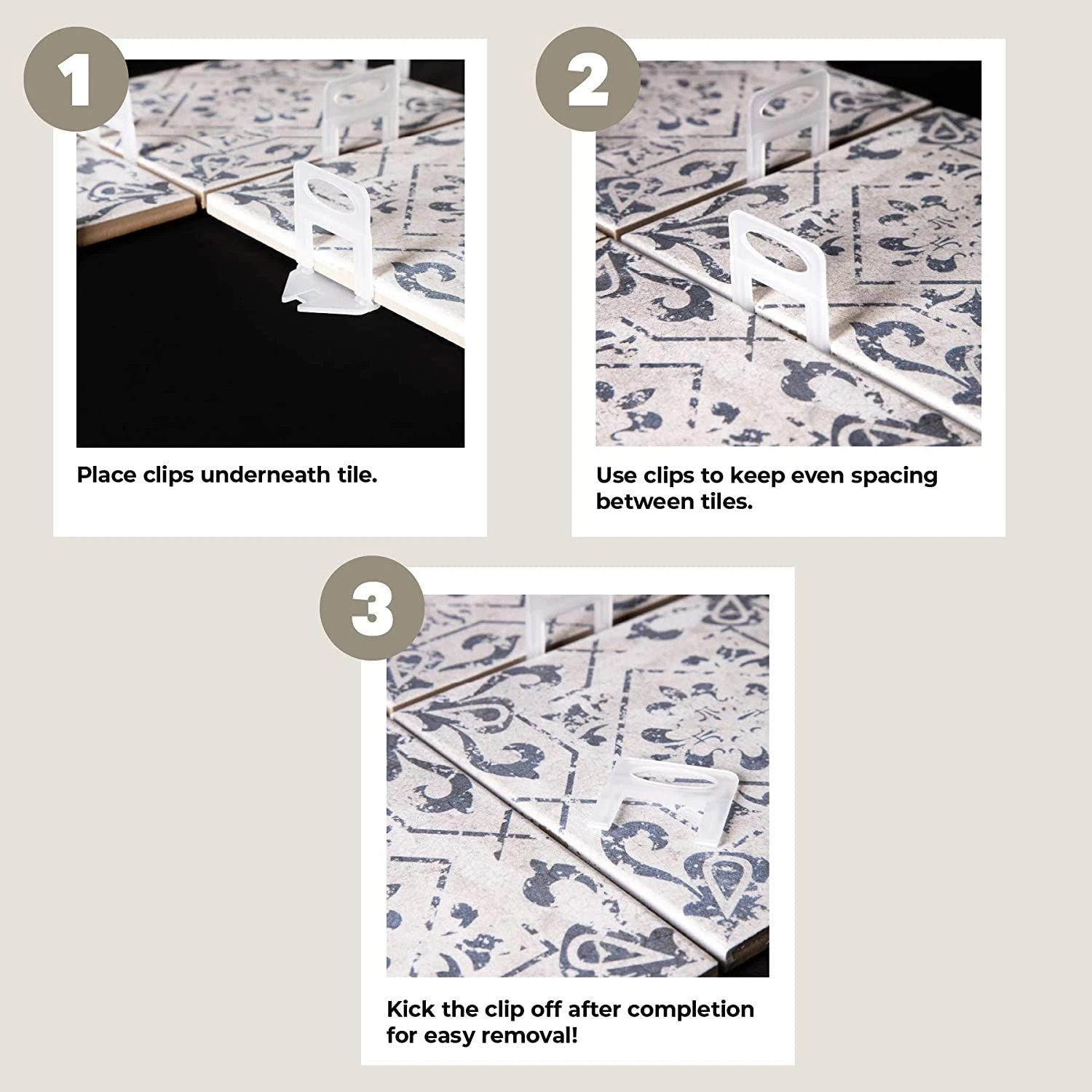 1

Place clips underneath tile.

2

Use clips to keep even spacing between tiles.

3

Kick the clip off after completion for easy removal!